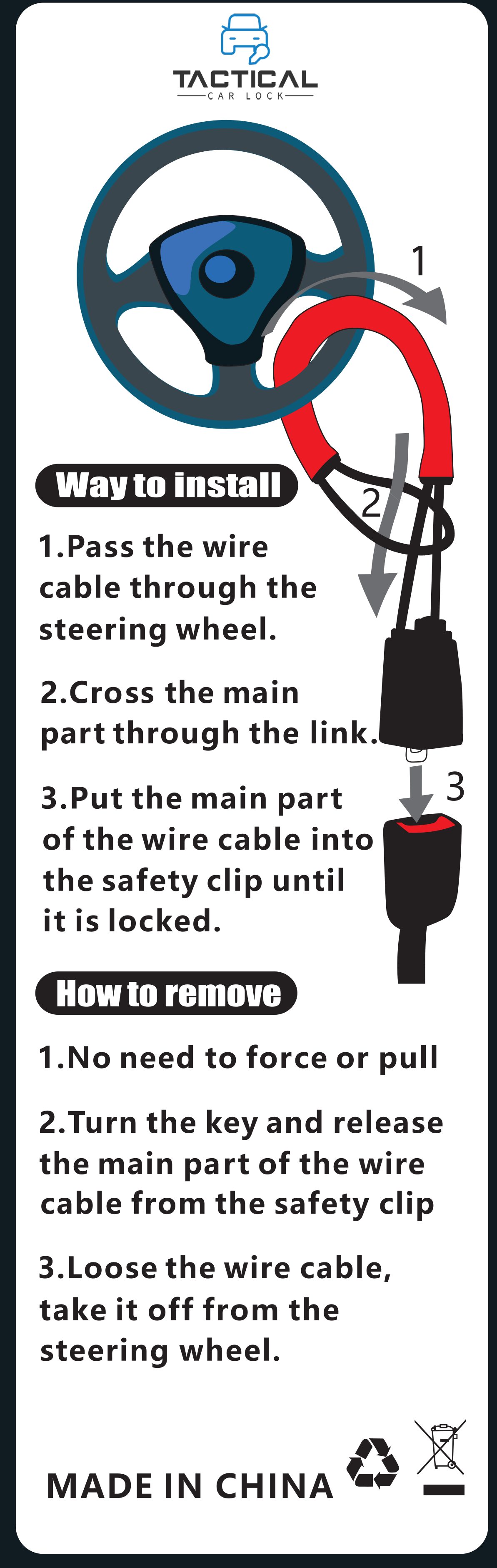 TACTICAL
CAR LOCK

1

2

3

Way to install

1.Pass the wire cable through the steering wheel.

2.Cross the main part through the link.

3.Put the main part of the wire cable into the safety clip until it is locked.

How to remove

1.No need to force or pull

2.Turn the key and release the main part of the wire cable from the safety clip

3.Loose the wire cable, take it off from the steering wheel.

MADE IN CHINA